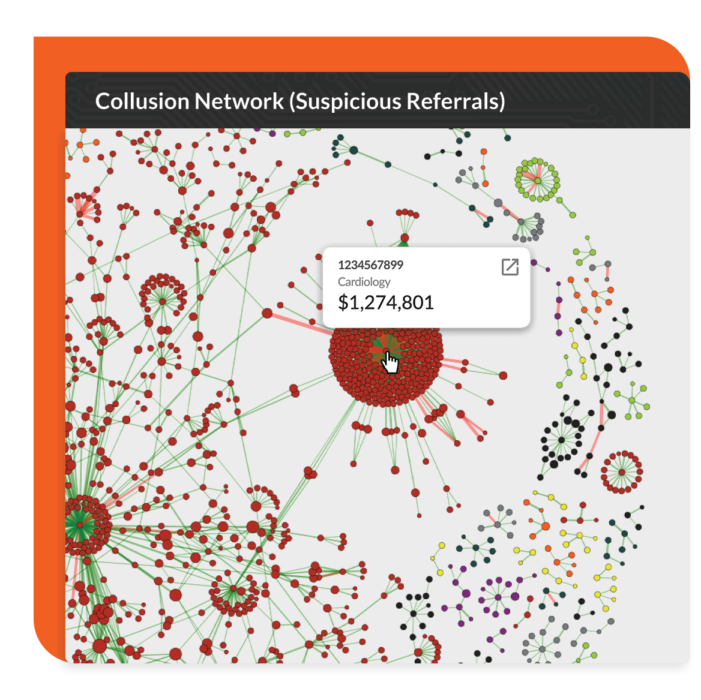 Collusion Network (Suspicious Referrals)

1234567899
Cardiology
$1,274,801